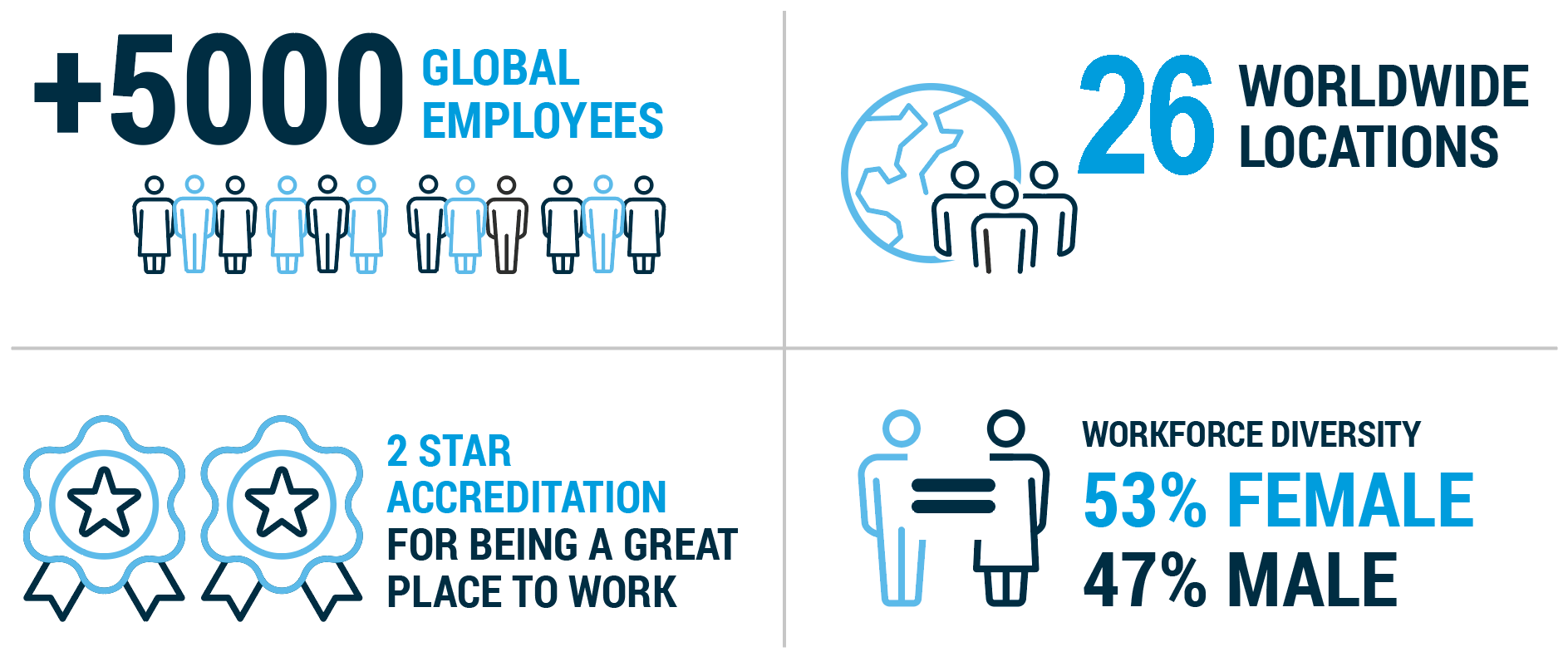 +5000 GLOBAL EMPLOYEES

26 WORLDWIDE LOCATIONS

2 STAR ACCREDITATION FOR BEING A GREAT PLACE TO WORK

WORKFORCE DIVERSITY
53% FEMALE
47% MALE